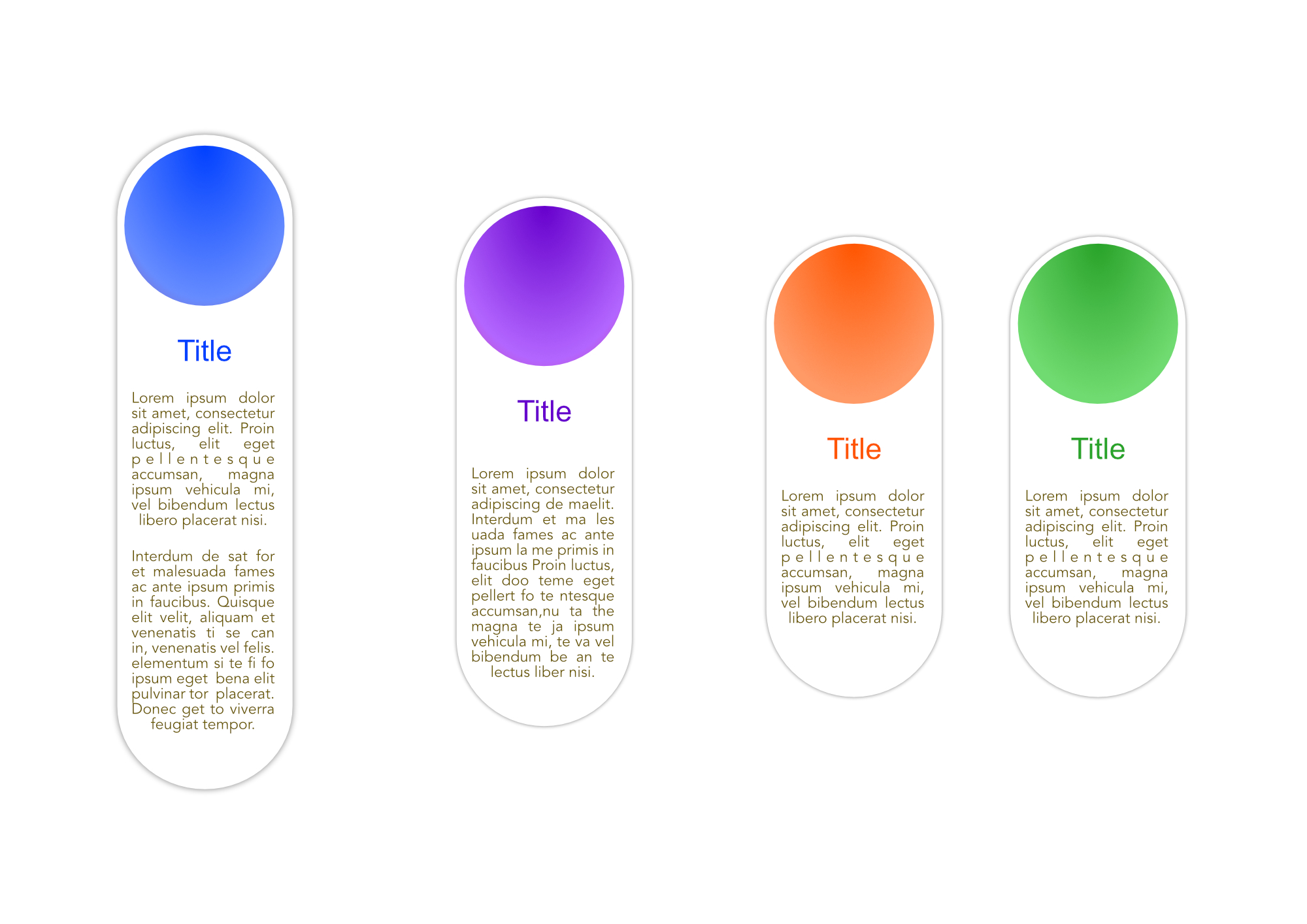 Title

Lorem ipsum dolor sit amet, consectetur adipiscing elit. Proin luctus, elit eget pellentesque accumsan, magna ipsum vehicula mi, vel bibendum lectus libero placerat nisi.

Interdum de sat for et malesuada fames ac ante ipsum primis in faucibus. Quisque elit velit, aliquam et venenatis ti se can in, venenatis vel felis. elementum si te fi fo ipsum eget bena elit pulvinar tor placerat. Donec get to viverra feugiat tempor.

Title

Lorem ipsum dolor sit amet, consectetur adipiscing de maelit. Interdum et ma les uada fames ac ante ipsum la me primis in faucibus Proin luctus, elit doo teme eget pellert fo te ntesque accumsan,nu ta the magna te ja ipsum vehicula mi, te va vel bibendum be an te lectus liber nisi.

Title

Lorem ipsum dolor sit amet, consectetur adipiscing elit. Proin luctus, elit eget pellentesque accumsan, magna ipsum vehicula mi, vel bibendum lectus libero placerat nisi.

Title

Lorem ipsum dolor sit amet, consectetur adipiscing elit. Proin luctus, elit eget pellentesque accumsan, magna ipsum vehicula mi, vel bibendum lectus libero placerat nisi.