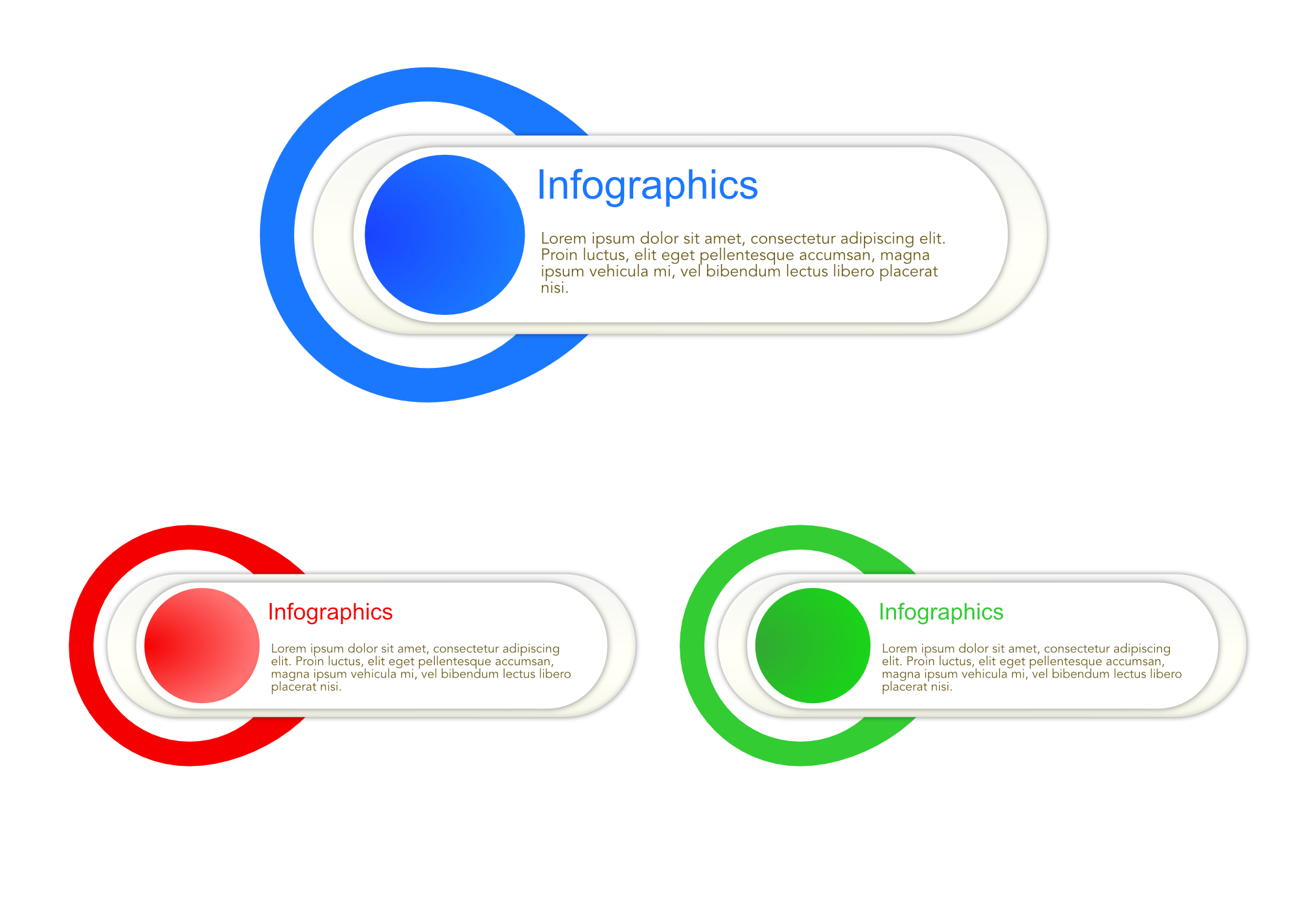 Infographics

Lorem ipsum dolor sit amet, consectetur adipiscing elit. Proin luctus, elit eget pellentesque accumsan, magna ipsum vehicula mi, vel bibendum lectus libero placerat nisi.

Infographics

Lorem ipsum dolor sit amet, consectetur adipiscing elit. Proin luctus, elit eget pellentesque accumsan, magna ipsum vehicula mi, vel bibendum lectus libero placerat nisi.

Infographics

Lorem ipsum dolor sit amet, consectetur adipiscing elit. Proin luctus, elit eget pellentesque accumsan, magna ipsum vehicula mi, vel bibendum lectus libero placerat nisi.